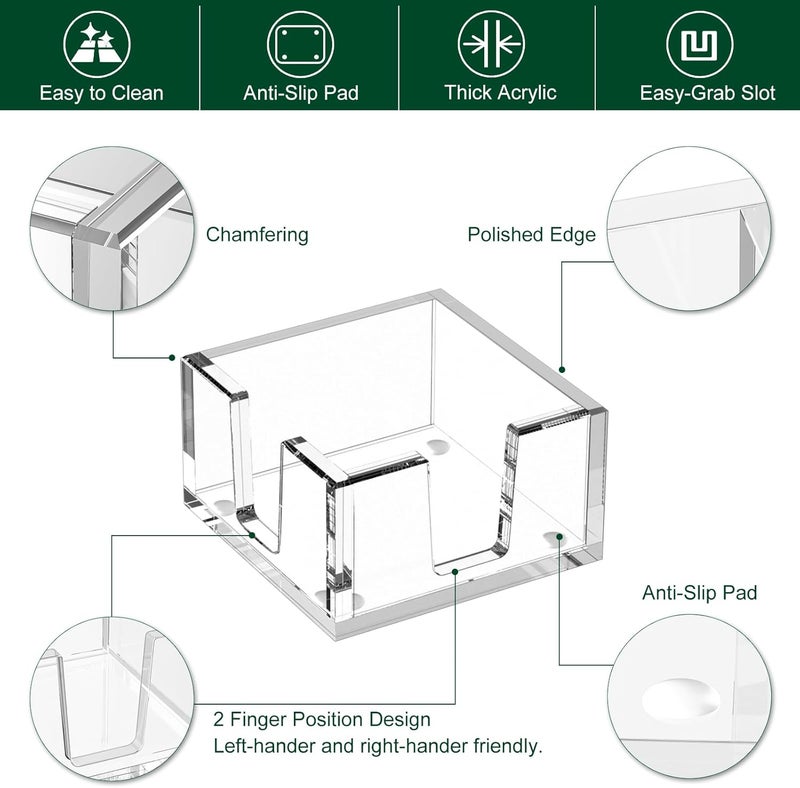 Easy to Clean

Anti-Slip Pad

Thick Acrylic

Easy-Grab Slot

Chamfering

Polished Edge

Anti-Slip Pad

2 Finger Position Design
Left-hander and right-hander friendly.